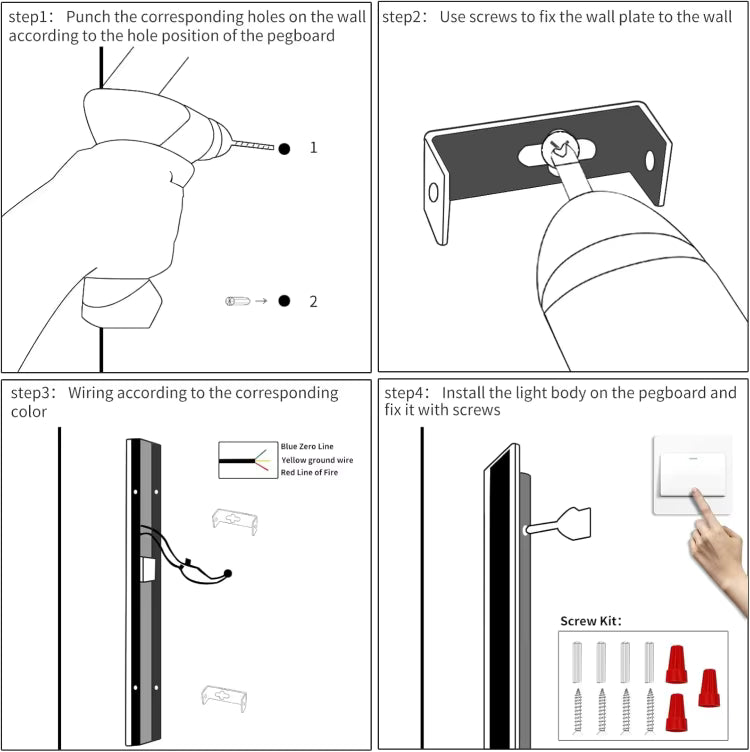 step1: Punch the corresponding holes on the wall according to the hole position of the pegboard

1

2

step2: Use screws to fix the wall plate to the wall

step3: Wiring according to the corresponding color

Blue Zero Line
Yellow ground wire
Red Line of Fire

step4: Install the light body on the pegboard and fix it with screws

Screw Kit: